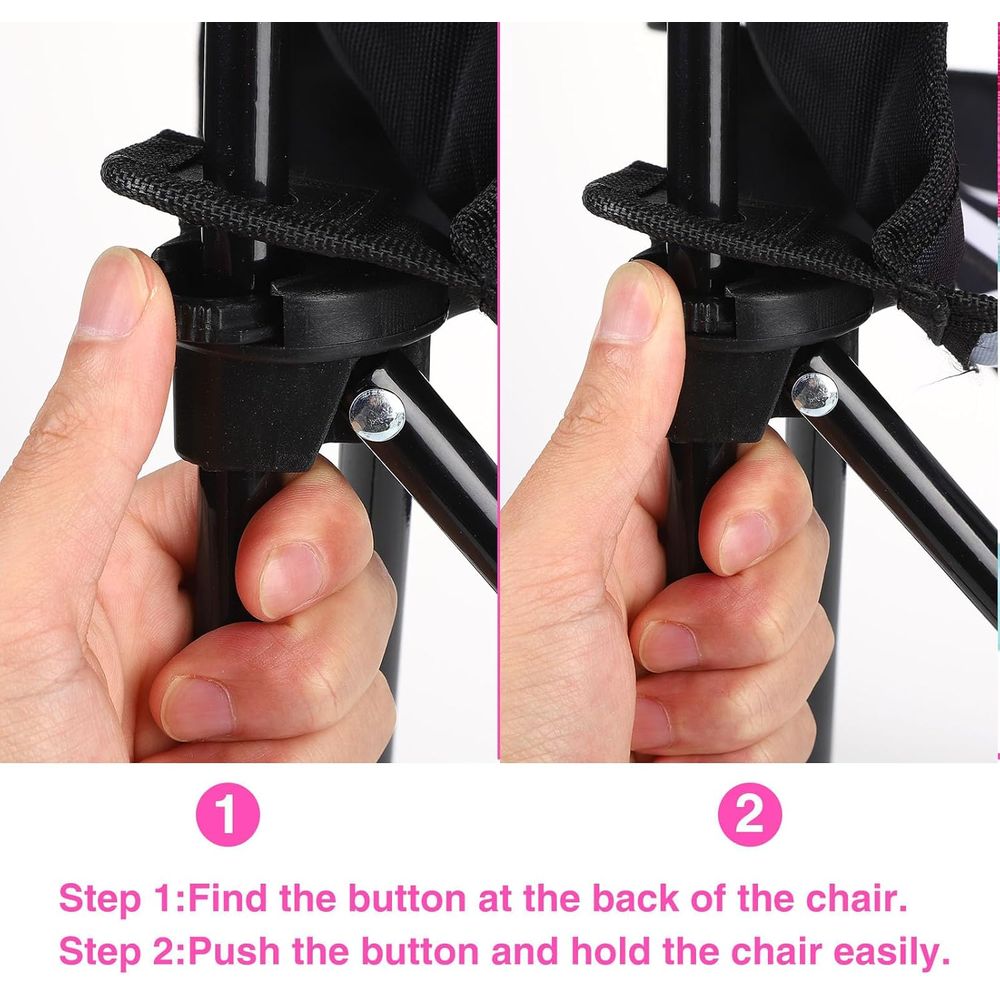 1

2

Step 1:Find the button at the back of the chair.
Step 2:Push the button and hold the chair easily.